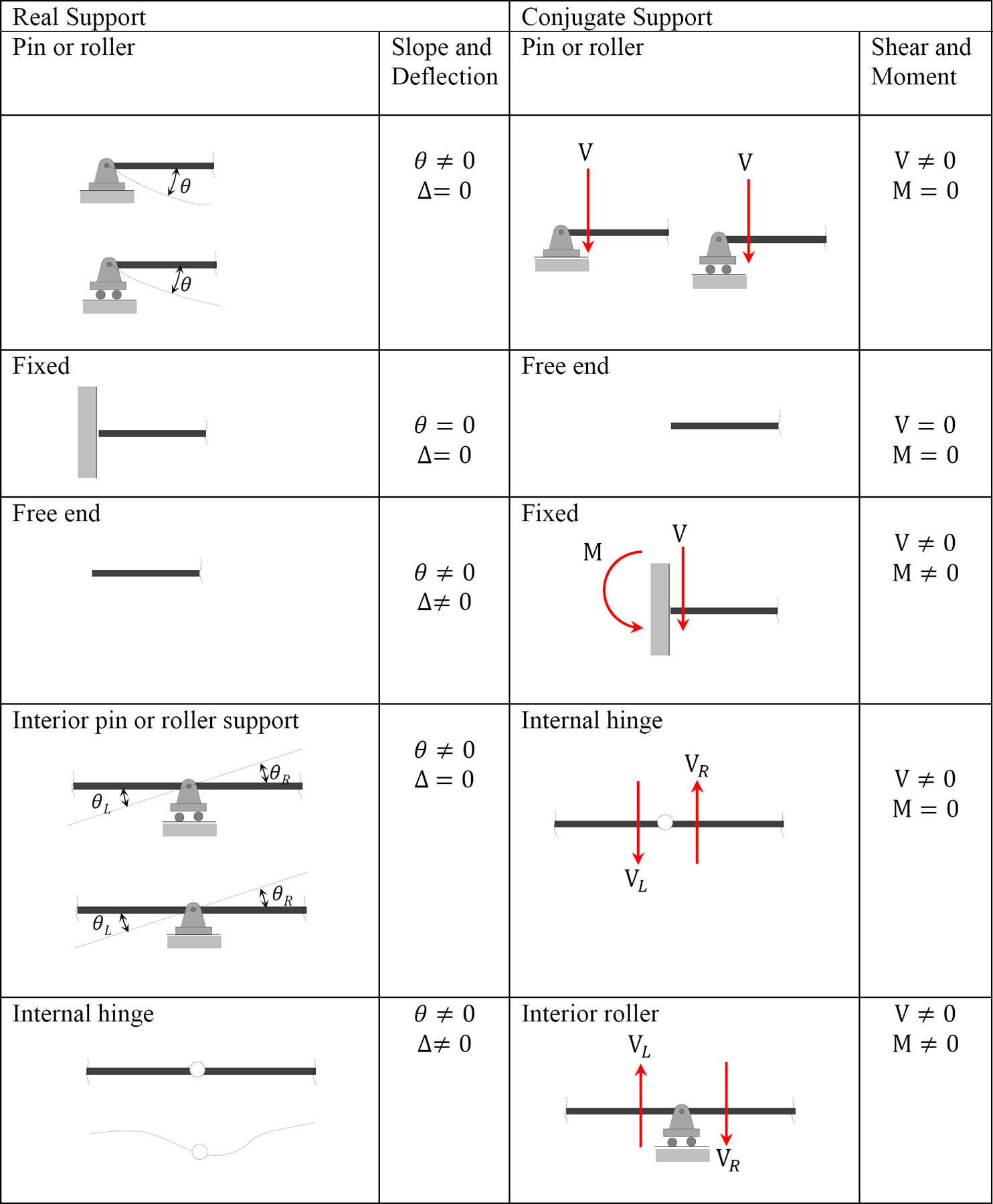 | Real Support | | Conjugate Support | |
|---|---|---|---|
| Pin or roller | Slope and Deflection | Pin or roller | Shear and Moment |
| $\theta$ $\theta$ | $\theta \neq 0$ $\Delta = 0$ | V V | $V \neq 0$ $M = 0$ |
| Fixed | $\theta = 0$ $\Delta = 0$ | Free end | $V = 0$ $M = 0$ |
| Free end | $\theta \neq 0$ $\Delta \neq 0$ | Fixed M V | $V \neq 0$ $M \neq 0$ |
| Interior pin or roller support $\theta_R$ $\theta_L$ $\theta_R$ $\theta_L$ | $\theta \neq 0$ $\Delta = 0$ | Internal hinge $V_R$ $V_L$ | $V \neq 0$ $M = 0$ |
| Internal hinge | $\theta \neq 0$ $\Delta \neq 0$ | Interior roller $V_L$ $V_R$ | $V \neq 0$ $M \neq 0$ |